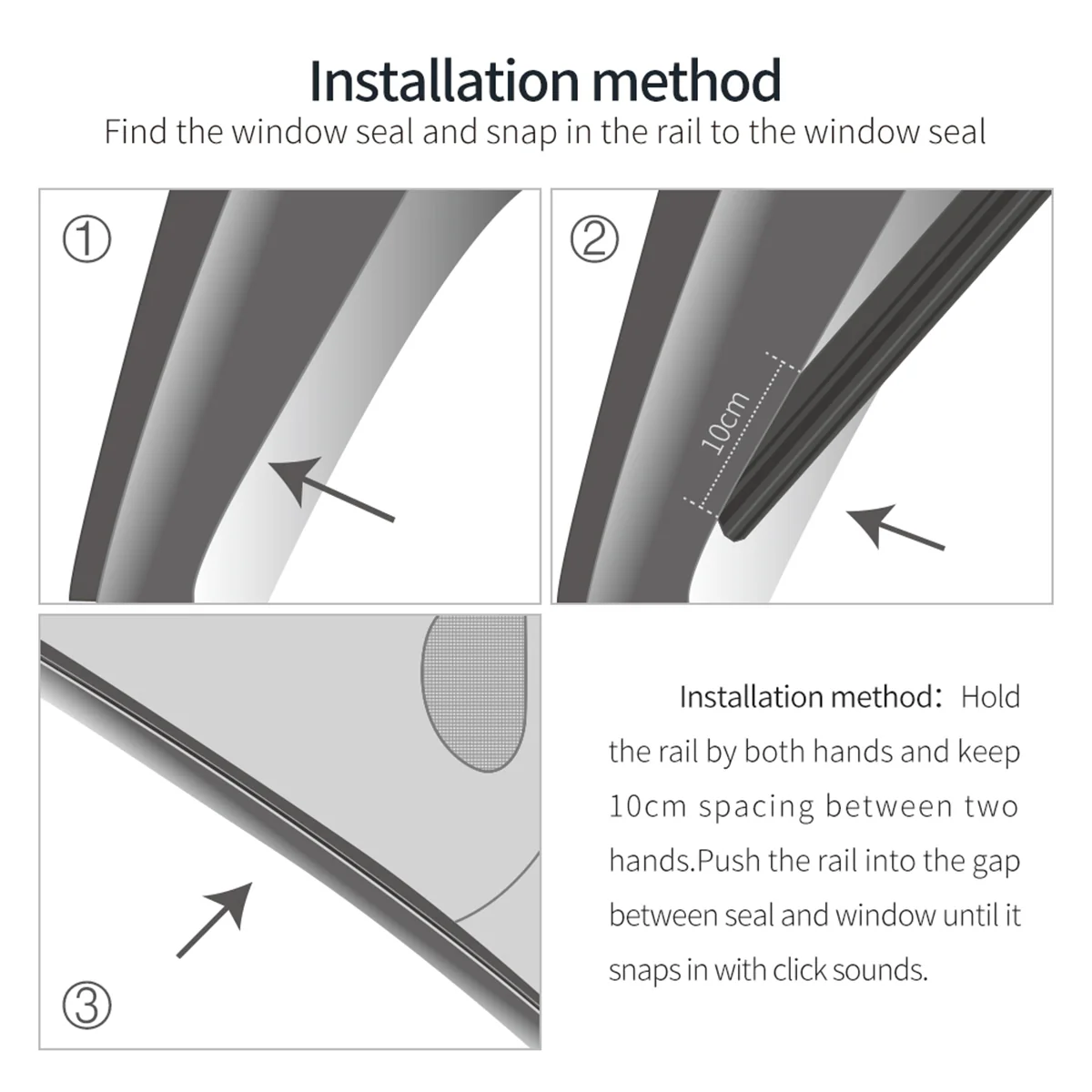 Installation method

Find the window seal and snap in the rail to the window seal

①

②

10cm

③

Installation method： Hold the rail by both hands and keep 10cm spacing between two hands.Push the rail into the gap between seal and window until it snaps in with click sounds.